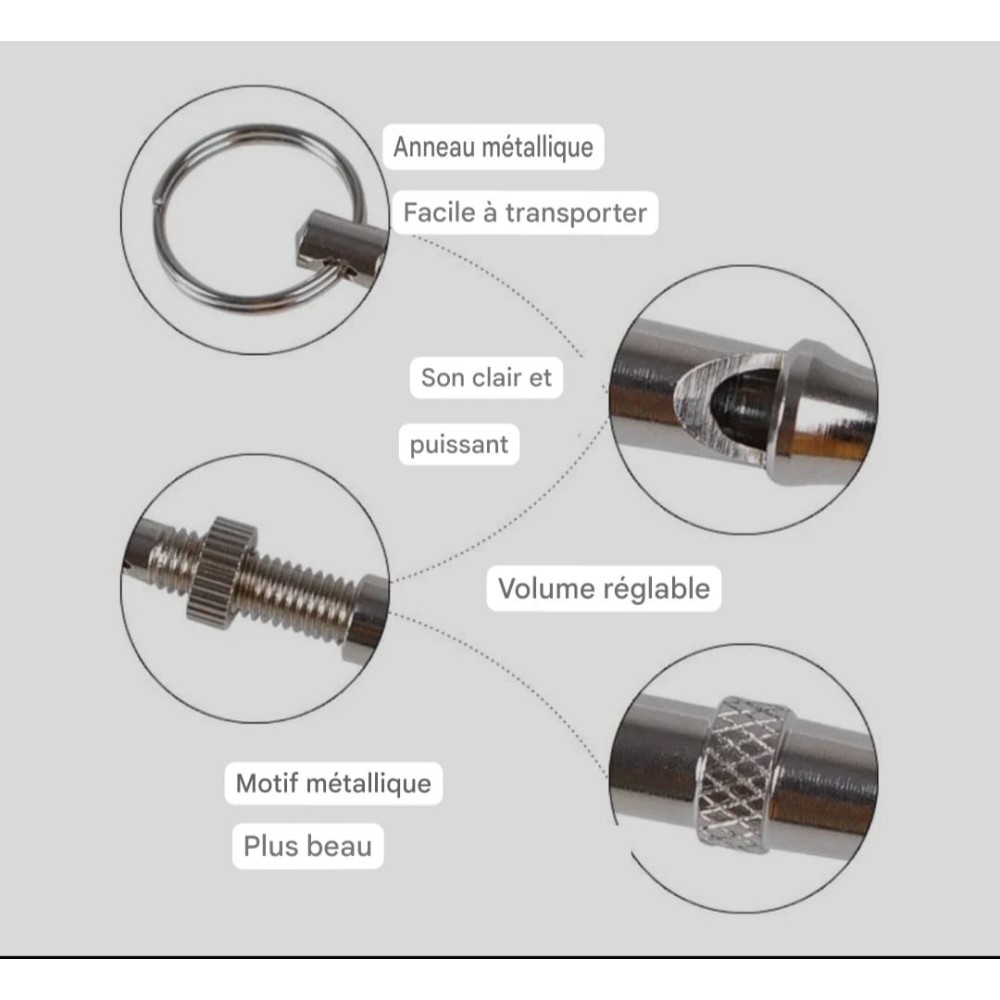 Anneau métallique

Facile à transporter

Son clair et

puissant

Volume réglable

Motif métallique

Plus beau