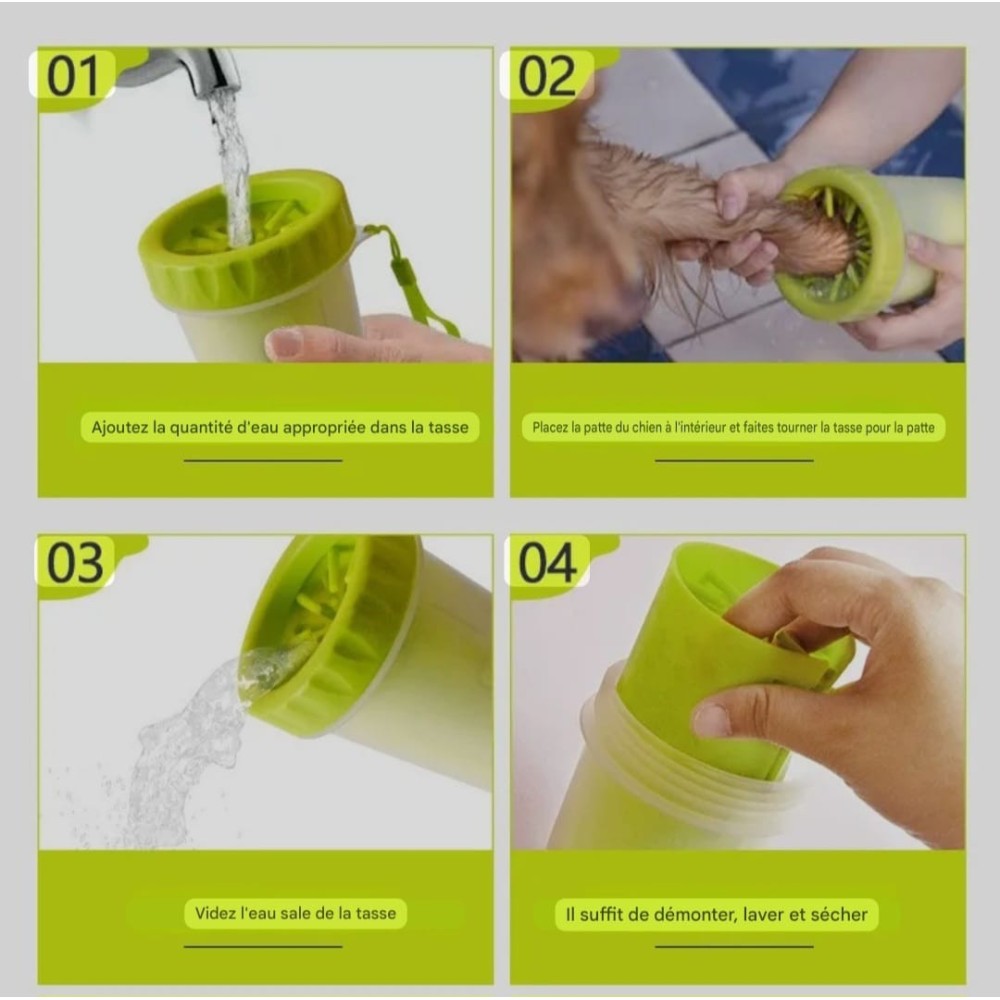 01

Ajoutez la quantité d'eau appropriée dans la tasse

02

Placez la patte du chien à l'intérieur et faites tourner la tasse pour la patte

03

Videz l'eau sale de la tasse

04

Il suffit de démonter, laver et sécher